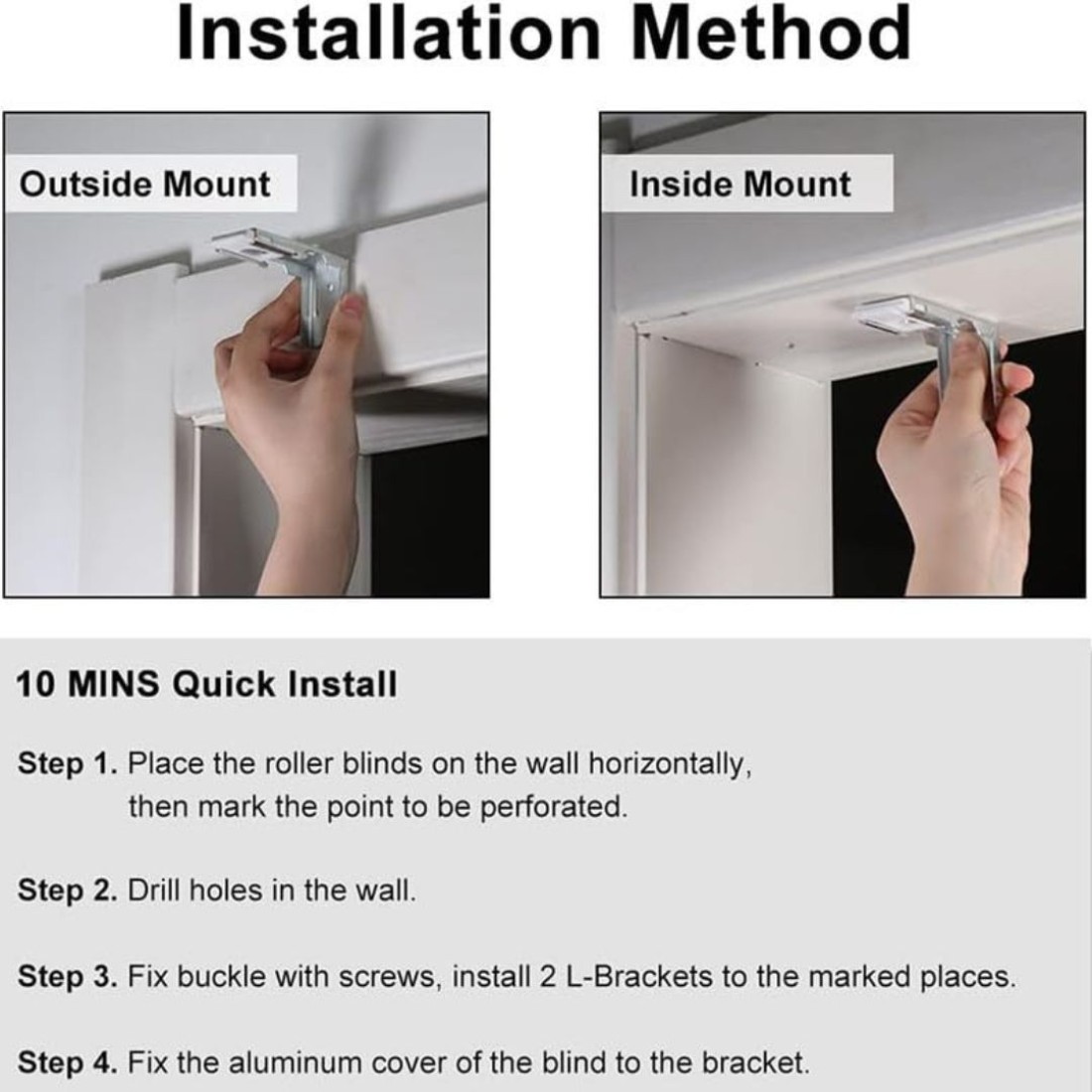 Installation Method

Outside Mount

Inside Mount

10 MINS Quick Install

Step 1. Place the roller blinds on the wall horizontally, then mark the point to be perforated.

Step 2. Drill holes in the wall.

Step 3. Fix buckle with screws, install 2 L-Brackets to the marked places.

Step 4. Fix the aluminum cover of the blind to the bracket.