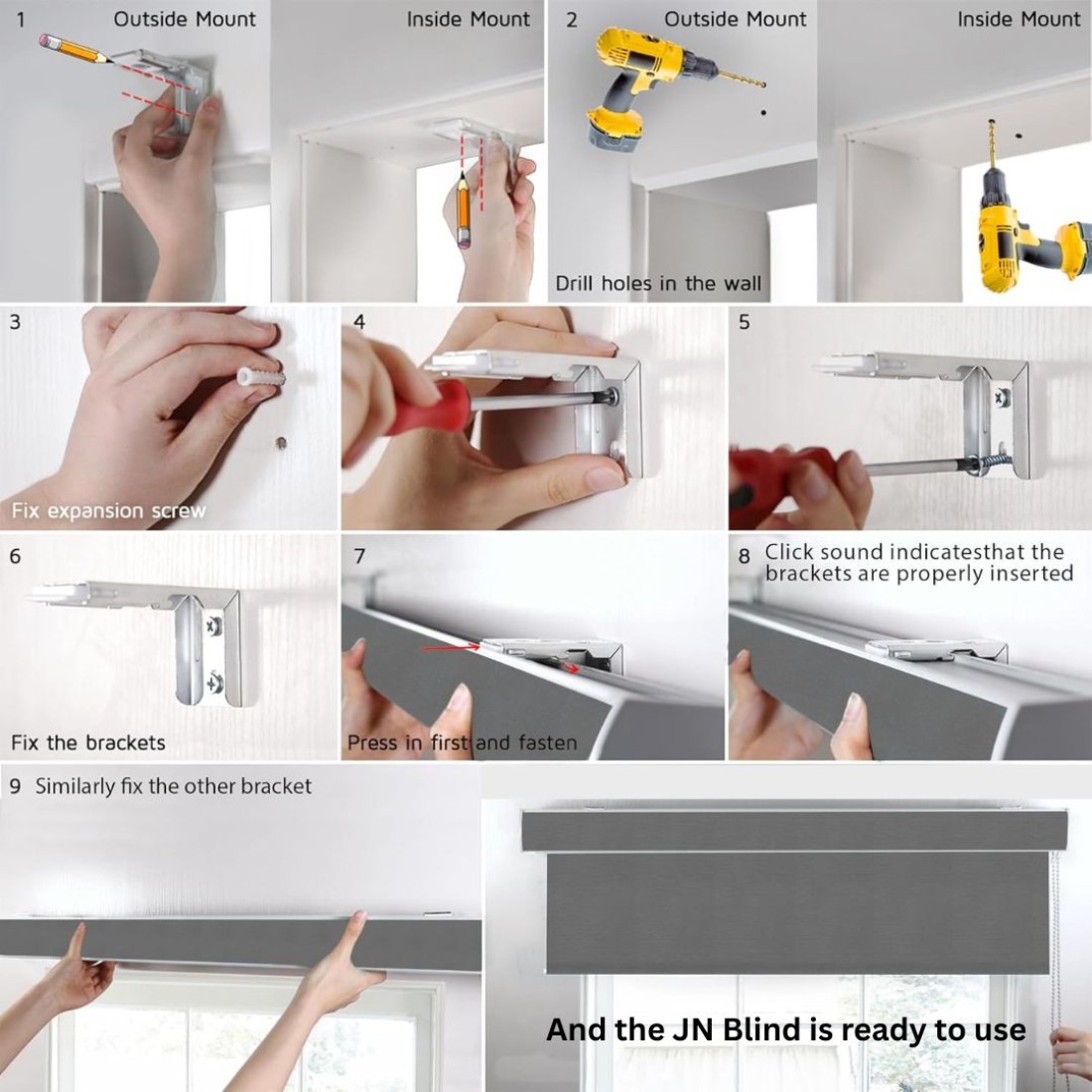 1 Outside Mount

Inside Mount

2 Outside Mount

Inside Mount

Drill holes in the wall

3

Fix expansion screw

4

5

6

Fix the brackets

7

Press in first and fasten

8 Click sound indicatesthat the brackets are properly inserted

9 Similarly fix the other bracket

And the JN Blind is ready to use